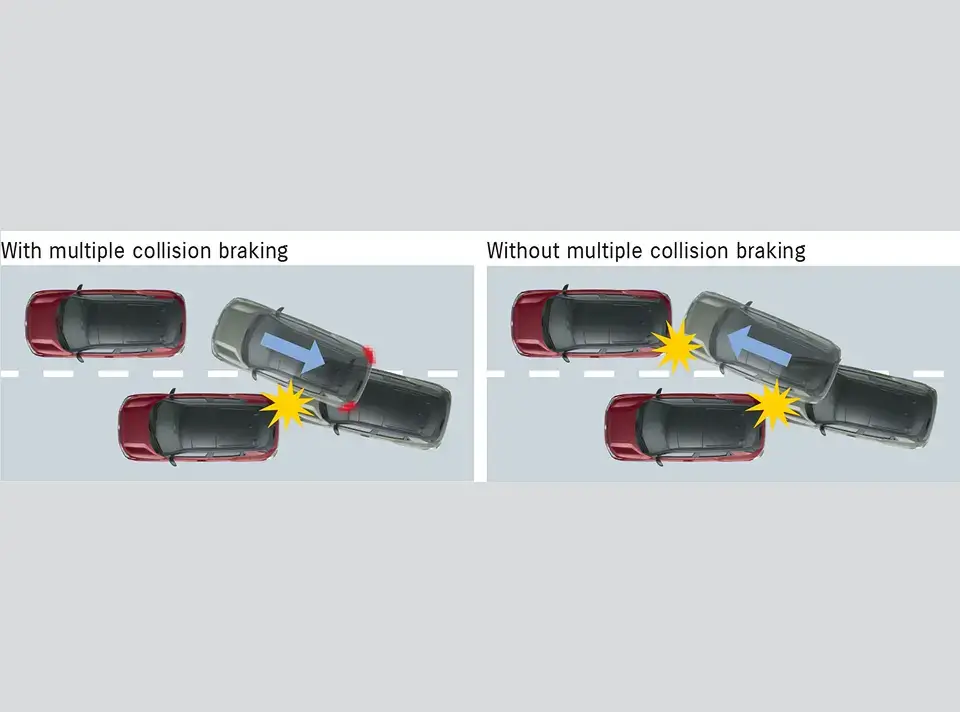 With multiple collision braking

Without multiple collision braking