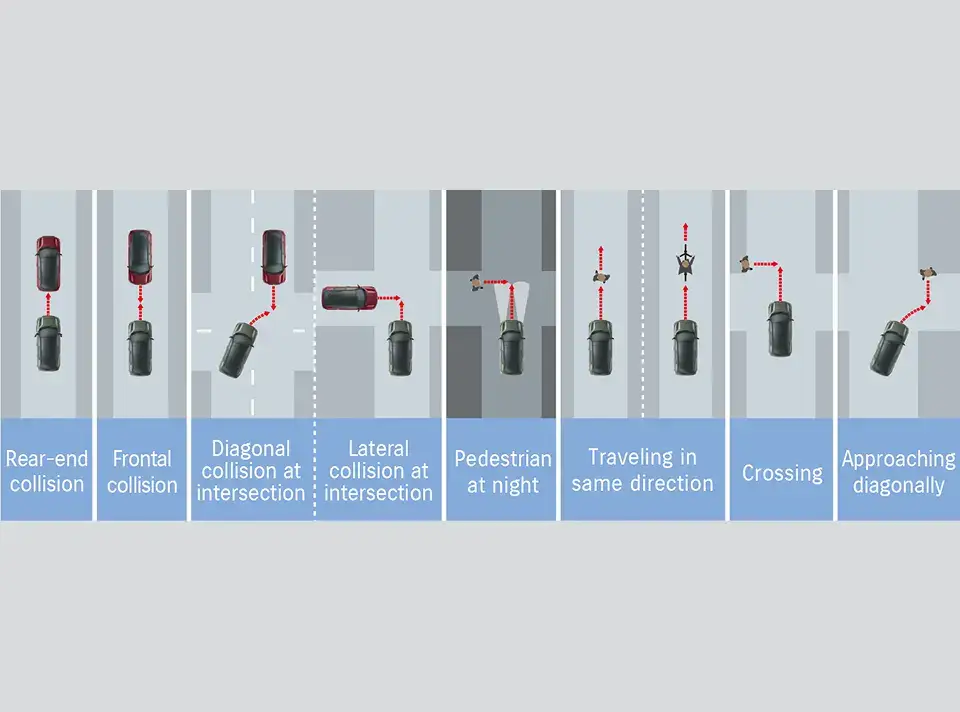 Rear-end collision

Frontal collision

Diagonal collision at intersection

Lateral collision at intersection

Pedestrian at night

Traveling in same direction

Crossing

Approaching diagonally